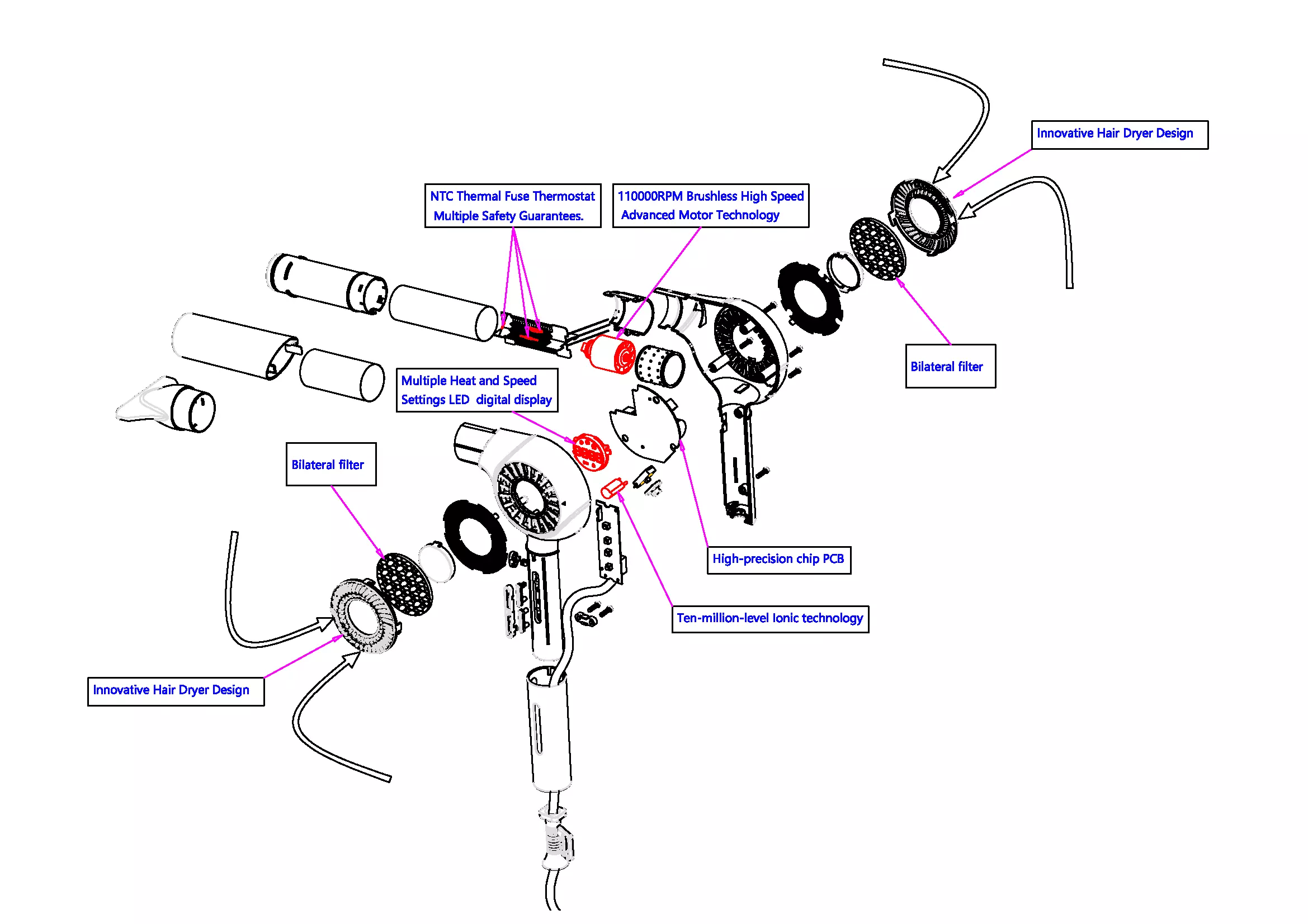 Innovative Hair Dryer Design

NTC Thermal Fuse Thermostat Multiple Safety Guarantees.

110000RPM Brushless High Speed Advanced Motor Technology

Bilateral filter

Multiple Heat and Speed Settings LED digital display

Bilateral filter

High-precision chip PCB

Ten-million-level Ionic technology

Innovative Hair Dryer Design